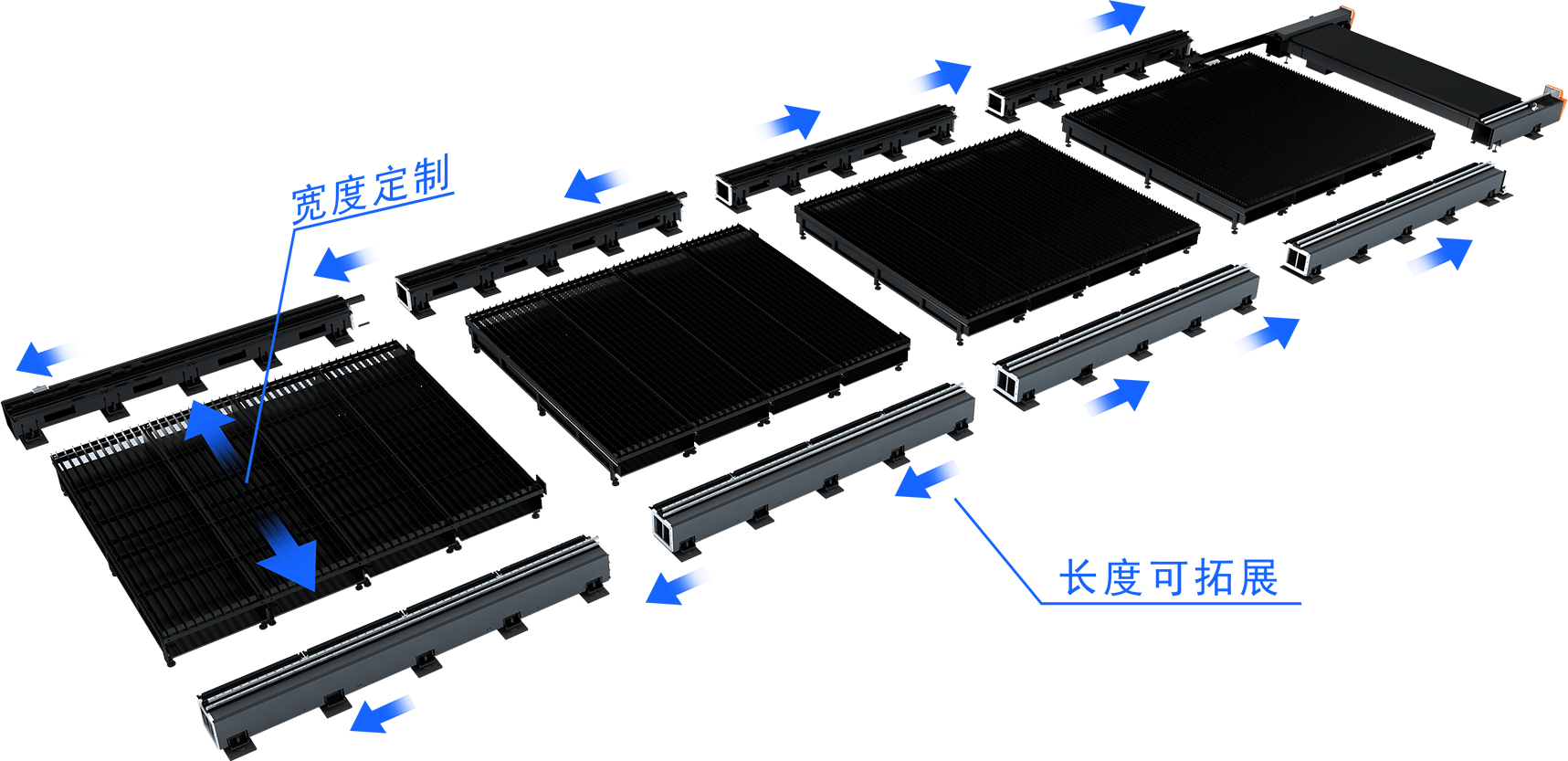 宽度定制

长度可拓展